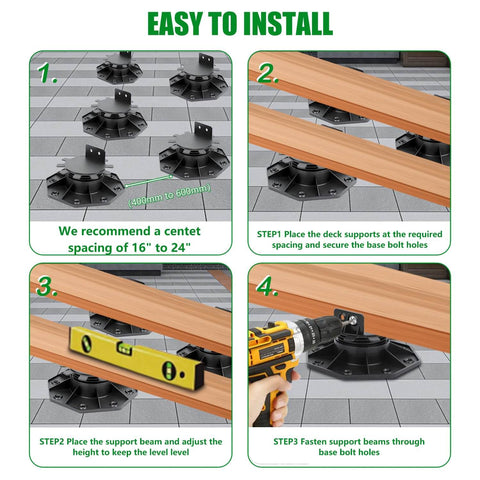 EASY TO INSTALL

1.

(400mm to 600mm)

We recommend a centet spacing of 16" to 24"

2.

STEP1 Place the deck supports at the required spacing and secure the base bolt holes

3.

STEP2 Place the support beam and adjust the height to keep the level level

4.

STEP3 Fasten support beams through base bolt holes