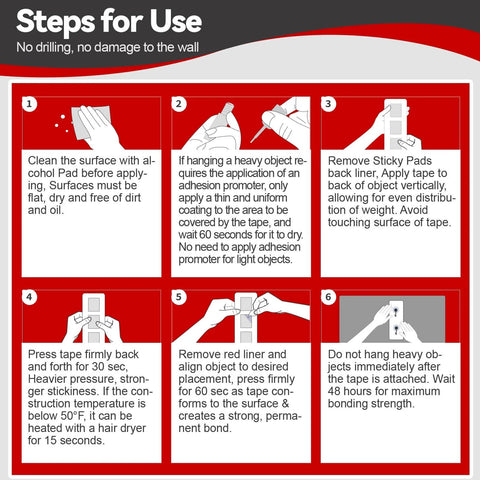 Steps for Use
No drilling, no damage to the wall

1
Clean the surface with alcohol Pad before applying, Surfaces must be flat, dry and free of dirt and oil.

2
If hanging a heavy object requires the application of an adhesion promoter, only apply a thin and uniform coating to the area to be covered by the tape, and wait 60 seconds for it to dry. No need to apply adhesion promoter for light objects.

3
Remove Sticky Pads back liner, Apply tape to back of object vertically, allowing for even distribution of weight. Avoid touching surface of tape.

4
Press tape firmly back and forth for 30 sec, Heavier pressure, stronger stickiness. If the construction temperature is below 50°F, it can be heated with a hair dryer for 15 seconds.

5
Remove red liner and align object to desired placement, press firmly for 60 sec as tape conforms to the surface & creates a strong, permanent bond.

6
Do not hang heavy objects immediately after the tape is attached. Wait 48 hours for maximum bonding strength.