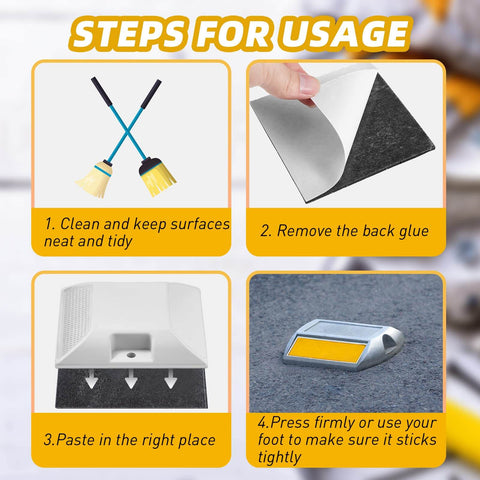 STEPS FOR USAGE

1. Clean and keep surfaces neat and tidy

2. Remove the back glue

3.Paste in the right place

4.Press firmly or use your foot to make sure it sticks tightly