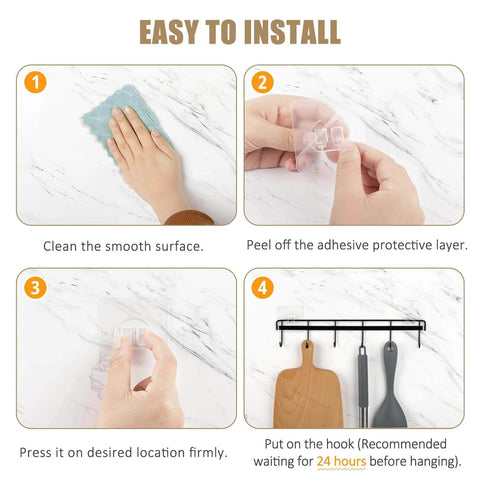 EASY TO INSTALL

1

Clean the smooth surface.

2

Peel off the adhesive protective layer.

3

Press it on desired location firmly.

4

Put on the hook (Recommended waiting for 24 hours before hanging).