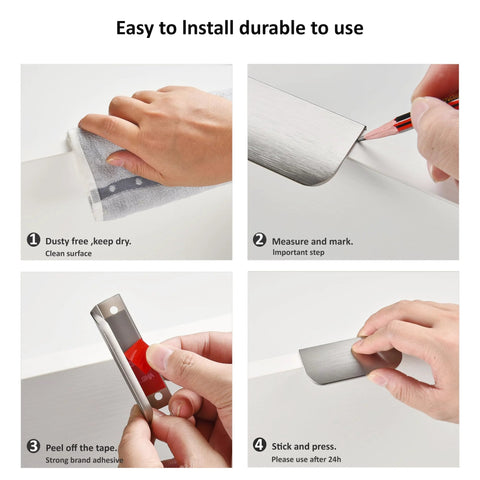 Easy to Install durable to use

1 Dusty free ,keep dry.
Clean surface

2 Measure and mark.
Important step

3 Peel off the tape.
Strong brand adhesive

4 Stick and press.
Please use after 24h