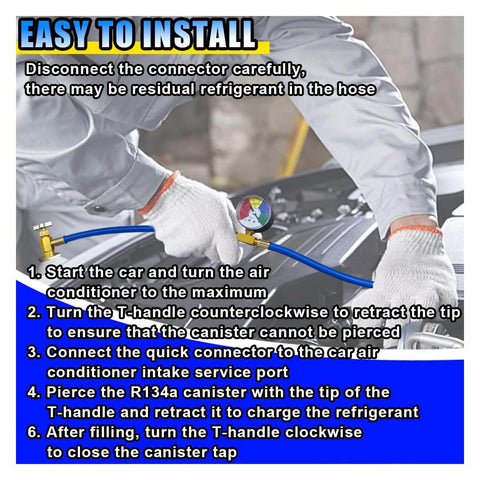 EASY TO INSTALL

Disconnect the connector carefully, there may be residual refrigerant in the hose

1. Start the car and turn the air conditioner to the maximum
2. Turn the T-handle counterclockwise to retract the tip to ensure that the canister cannot be pierced
3. Connect the quick connector to the car air conditioner intake service port
4. Pierce the R134a canister with the tip of the T-handle and retract it to charge the refrigerant
6. After filling, turn the T-handle clockwise to close the canister tap