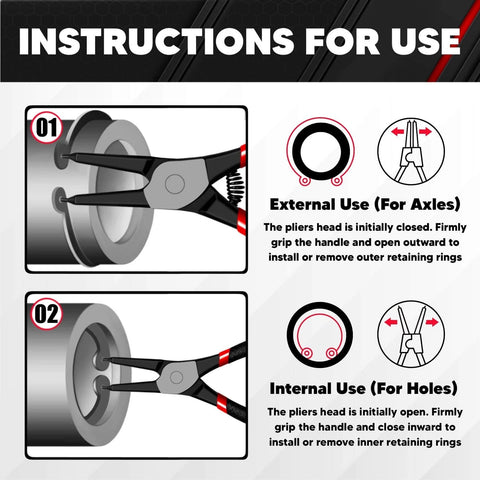 INSTRUCTIONS FOR USE

01

External Use (For Axles)

The pliers head is initially closed. Firmly grip the handle and open outward to install or remove outer retaining rings

02

Internal Use (For Holes)

The pliers head is initially open. Firmly grip the handle and close inward to install or remove inner retaining rings