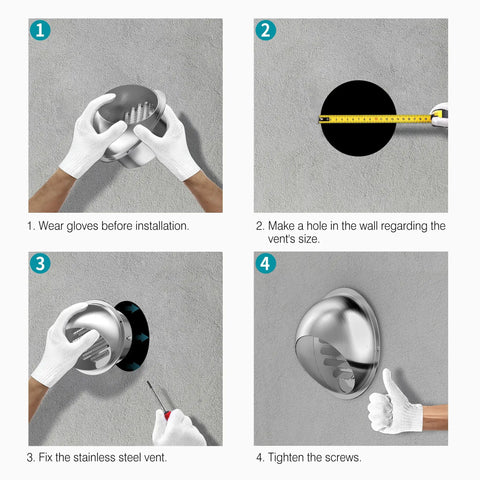 1

1. Wear gloves before installation.

2

2. Make a hole in the wall regarding the vent's size.

3

3. Fix the stainless steel vent.

4

4. Tighten the screws.