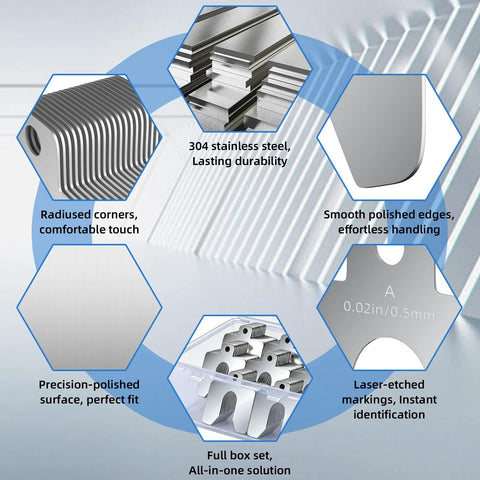 304 stainless steel,
Lasting durability

Radiused corners,
comfortable touch

Smooth polished edges,
effortless handling

A
0.02in/0.5mm

Precision-polished
surface, perfect fit

Laser-etched
markings, Instant
identification

Full box set,
All-in-one solution