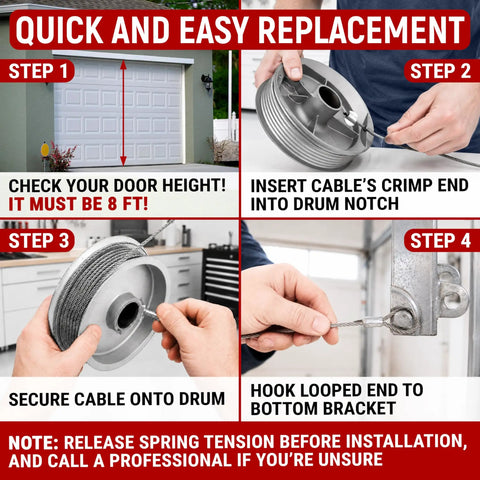 QUICK AND EASY REPLACEMENT

STEP 1

CHECK YOUR DOOR HEIGHT!
IT MUST BE 8 FT!

STEP 2

INSERT CABLE'S CRIMP END INTO DRUM NOTCH

STEP 3

SECURE CABLE ONTO DRUM

STEP 4

HOOK LOOPED END TO BOTTOM BRACKET

NOTE: RELEASE SPRING TENSION BEFORE INSTALLATION, AND CALL A PROFESSIONAL IF YOU'RE UNSURE