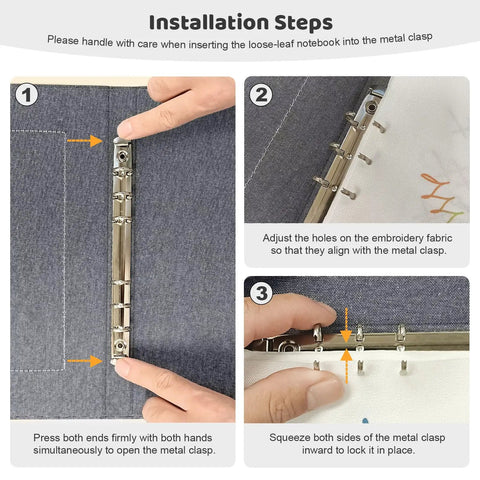 Installation Steps

Please handle with care when inserting the loose-leaf notebook into the metal clasp

1

Press both ends firmly with both hands simultaneously to open the metal clasp.

2

Adjust the holes on the embroidery fabric so that they align with the metal clasp.

3

Squeeze both sides of the metal clasp inward to lock it in place.