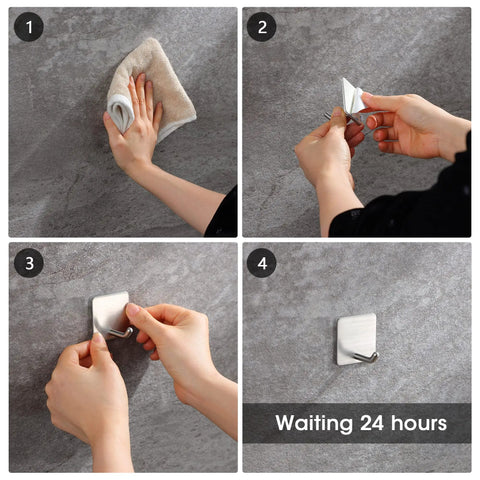 1

2

3

4

Waiting 24 hours