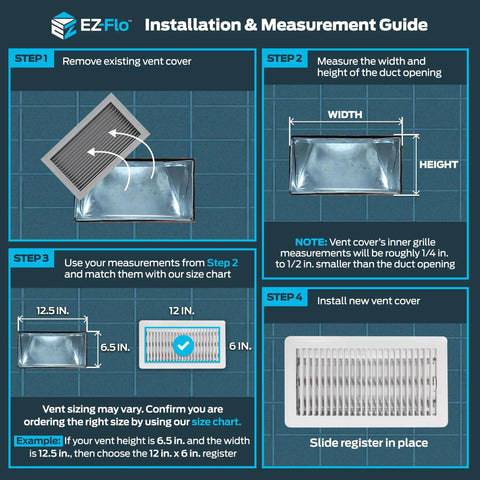 EZ-Flo™ Installation & Measurement Guide

STEP 1 Remove existing vent cover

STEP 2 Measure the width and height of the duct opening

WIDTH

HEIGHT

NOTE: Vent cover's inner grille measurements will be roughly 1/4 in. to 1/2 in. smaller than the duct opening

STEP 3 Use your measurements from Step 2 and match them with our size chart

12.5 IN.

6.5 IN.

12 IN.

6 IN.

Vent sizing may vary. Confirm you are ordering the right size by using our size chart.

Example: If your vent height is 6.5 in. and the width is 12.5 in., then choose the 12 in. x 6 in. register

STEP 4 Install new vent cover

Slide register in place