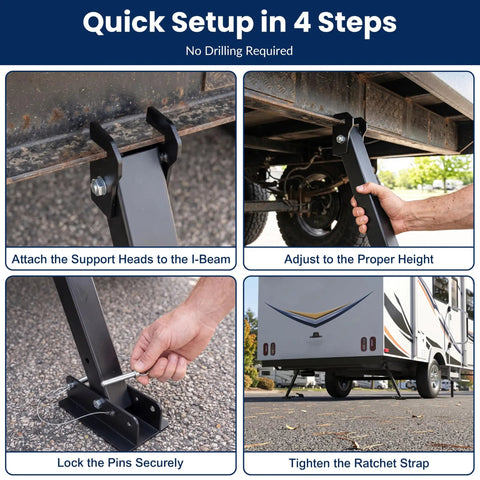 Quick Setup in 4 Steps

No Drilling Required

Attach the Support Heads to the I-Beam

Adjust to the Proper Height

Lock the Pins Securely

Tighten the Ratchet Strap