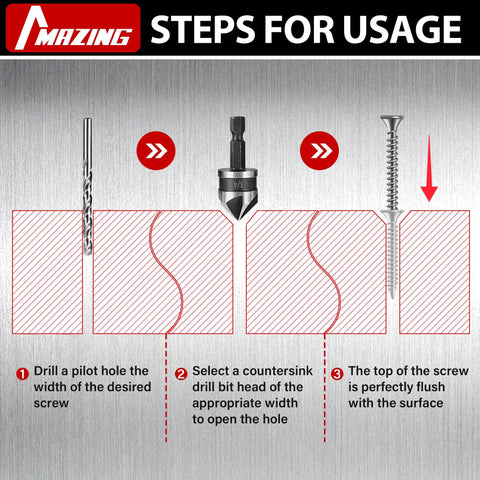 AMAZING STEPS FOR USAGE

3/4

1 Drill a pilot hole the width of the desired screw

2 Select a countersink drill bit head of the appropriate width to open the hole

3 The top of the screw is perfectly flush with the surface