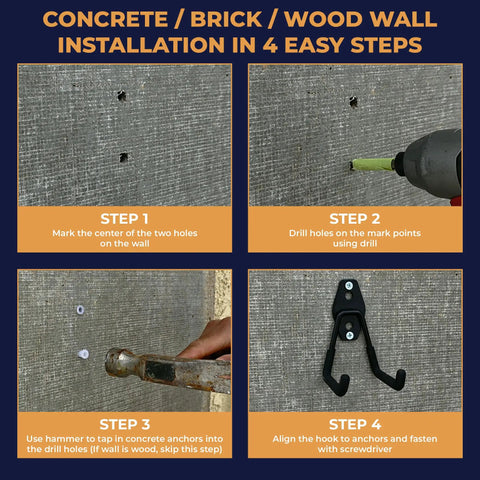 CONCRETE / BRICK / WOOD WALL INSTALLATION IN 4 EASY STEPS

STEP 1
Mark the center of the two holes on the wall

STEP 2
Drill holes on the mark points using drill

STEP 3
Use hammer to tap in concrete anchors into the drill holes (If wall is wood, skip this step)

STEP 4
Align the hook to anchors and fasten with screwdriver