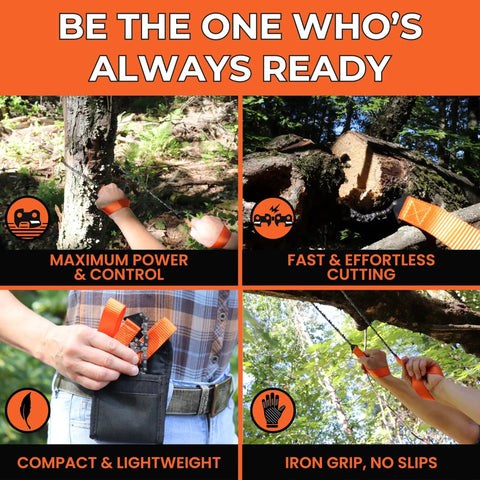 BE THE ONE WHO'S ALWAYS READY

MAXIMUM POWER & CONTROL

FAST & EFFORTLESS CUTTING

COMPACT & LIGHTWEIGHT

IRON GRIP, NO SLIPS