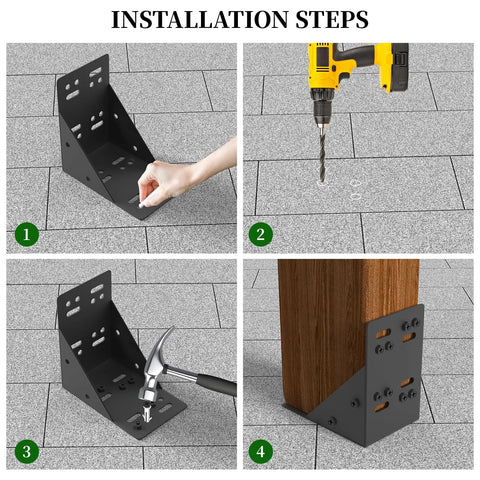 INSTALLATION STEPS

1

2

3

4