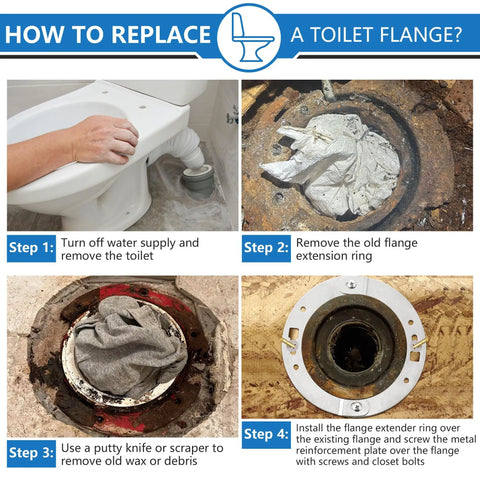 HOW TO REPLACE A TOILET FLANGE?

Step 1: Turn off water supply and remove the toilet

Step 2: Remove the old flange extension ring

Step 3: Use a putty knife or scraper to remove old wax or debris

Step 4: Install the flange extender ring over the existing flange and screw the metal reinforcement plate over the flange with screws and closet bolts