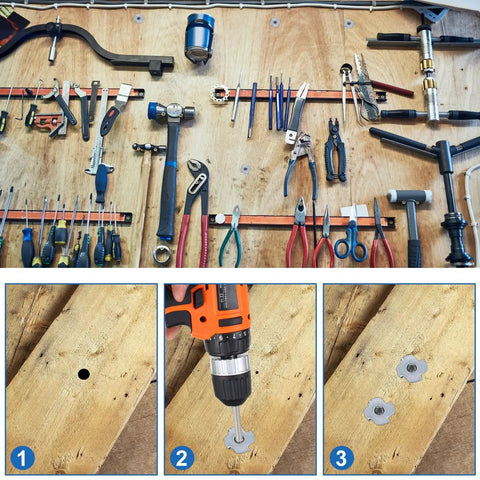 1

2

3