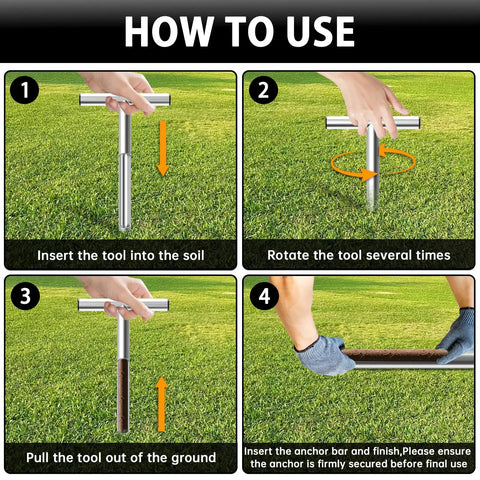 HOW TO USE

1

Insert the tool into the soil

2

Rotate the tool several times

3

Pull the tool out of the ground

4

Insert the anchor bar and finish,Please ensure the anchor is firmly secured before final use