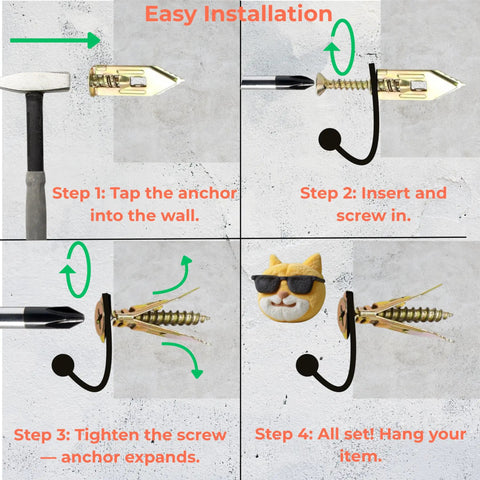 Easy Installation

Step 1: Tap the anchor into the wall.

Step 2: Insert and screw in.

Step 3: Tighten the screw — anchor expands.

Step 4: All set! Hang your item.