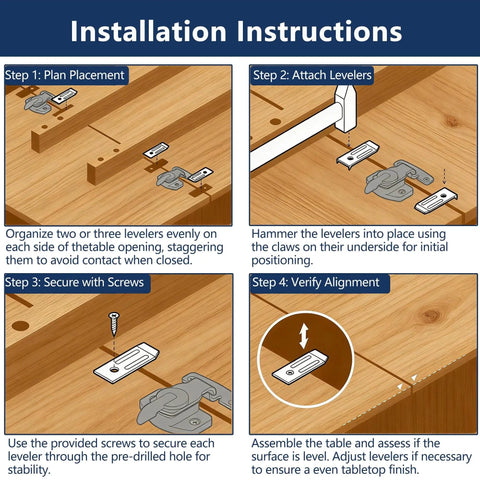 Installation Instructions

Step 1: Plan Placement

Organize two or three levelers evenly on each side of thetable opening, staggering them to avoid contact when closed.

Step 2: Attach Levelers

Hammer the levelers into place using the claws on their underside for initial positioning.

Step 3: Secure with Screws

Use the provided screws to secure each leveler through the pre-drilled hole for stability.

Step 4: Verify Alignment

Assemble the table and assess if the surface is level. Adjust levelers if necessary to ensure a even tabletop finish.