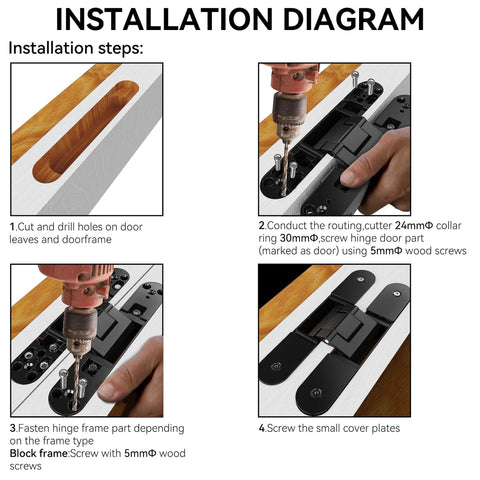 INSTALLATION DIAGRAM

Installation steps:

1.Cut and drill holes on door leaves and doorframe

2.Conduct the routing,cutter 24mmΦ collar ring 30mmΦ,screw hinge door part (marked as door) using 5mmΦ wood screws

3.Fasten hinge frame part depending on the frame type
Block frame:Screw with 5mmΦ wood screws

4.Screw the small cover plates