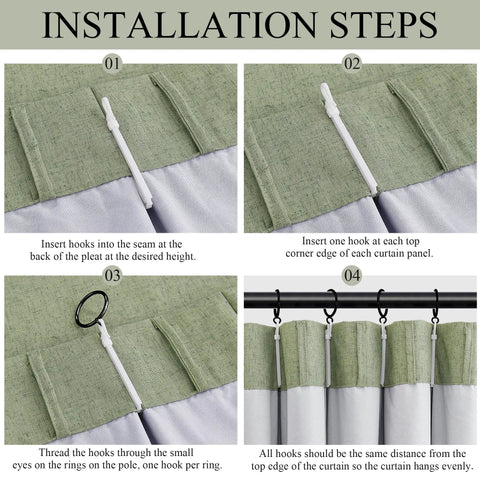 INSTALLATION STEPS

01

Insert hooks into the seam at the back of the pleat at the desired height.

02

Insert one hook at each top corner edge of each curtain panel.

03

Thread the hooks through the small eyes on the rings on the pole, one hook per ring.

04

All hooks should be the same distance from the top edge of the curtain so the curtain hangs evenly.