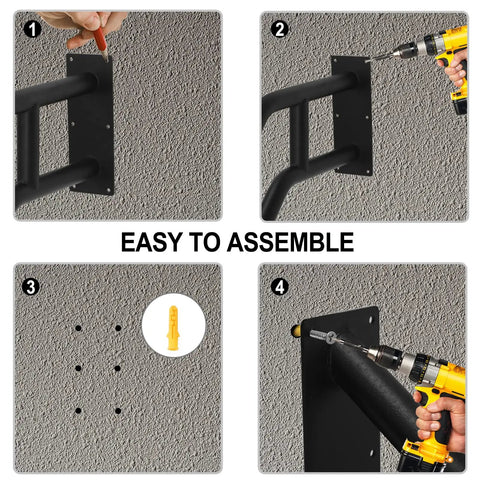 1

2

EASY TO ASSEMBLE

3

4