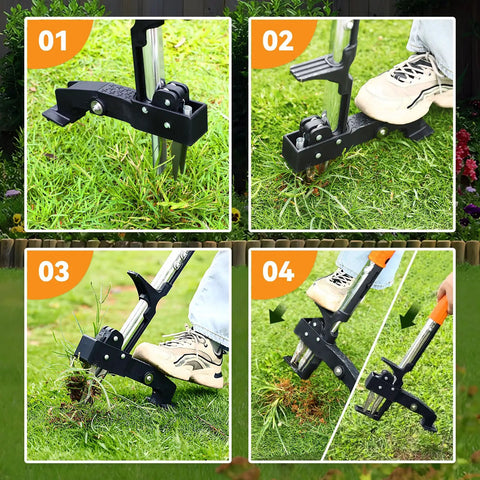 01

02

03

04