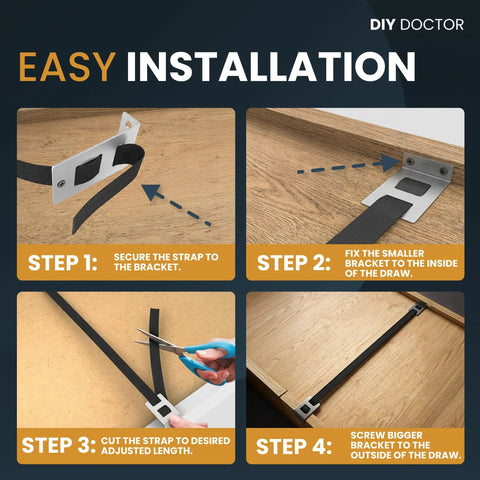 DIY DOCTOR

EASY INSTALLATION

STEP 1: SECURE THE STRAP TO THE BRACKET.

STEP 2: FIX THE SMALLER BRACKET TO THE INSIDE OF THE DRAW.

STEP 3: CUT THE STRAP TO DESIRED ADJUSTED LENGTH.

STEP 4: SCREW BIGGER BRACKET TO THE OUTSIDE OF THE DRAW.