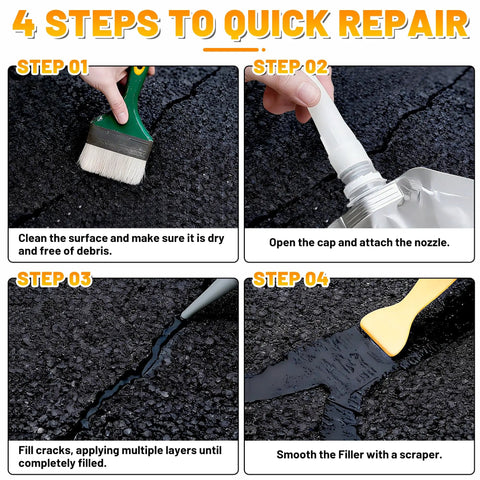 4 STEPS TO QUICK REPAIR

STEP 01

Clean the surface and make sure it is dry and free of debris.

STEP 02

Open the cap and attach the nozzle.

STEP 03

Fill cracks, applying multiple layers until completely filled.

STEP 04

Smooth the Filler with a scraper.