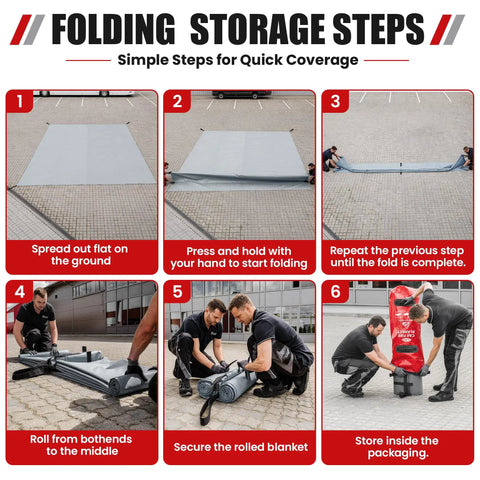 FOLDING STORAGE STEPS

Simple Steps for Quick Coverage

1
Spread out flat on the ground

2
Press and hold with your hand to start folding

3
Repeat the previous step until the fold is complete.

4
Roll from bothends to the middle

5
Secure the rolled blanket

6
CAR FIRE BLANKET
Store inside the packaging.