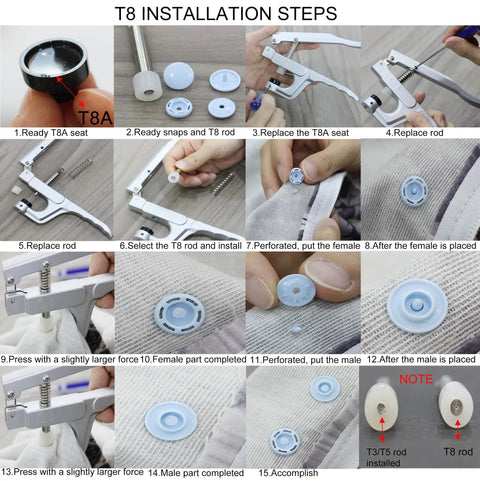 T8 INSTALLATION STEPS

T8A

1.Ready T8A seat

2.Ready snaps and T8 rod

3.Replace the T8A seat

4.Replace rod

5.Replace rod

6.Select the T8 rod and install

7.Perforated, put the female

8.After the female is placed

9.Press with a slightly larger force

10.Female part completed

11.Perforated, put the male

12.After the male is placed

13.Press with a slightly larger force

14.Male part completed

15.Accomplish

NOTE

T3/T5 rod installed

T8 rod