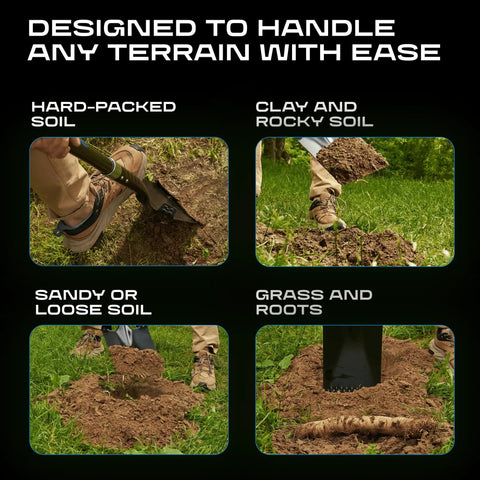 DESIGNED TO HANDLE ANY TERRAIN WITH EASE

HARD-PACKED SOIL

CLAY AND ROCKY SOIL

SANDY OR LOOSE SOIL

GRASS AND ROOTS