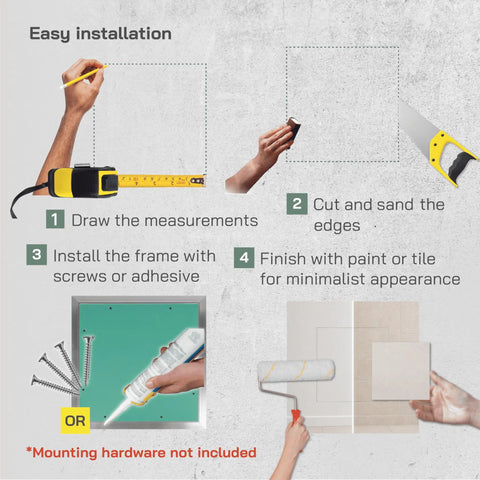 Easy installation

1 Draw the measurements

2 Cut and sand the edges

3 Install the frame with screws or adhesive

4 Finish with paint or tile for minimalist appearance

OR

*Mounting hardware not included