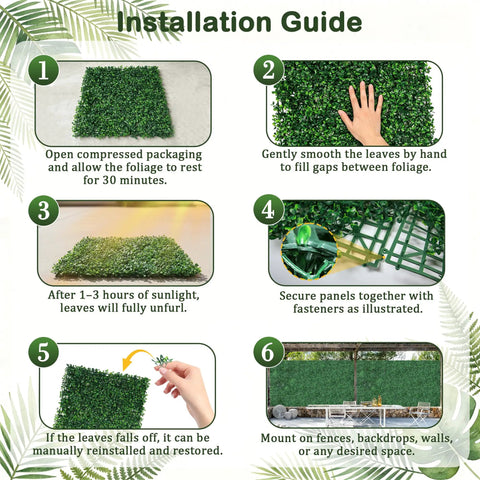 Installation Guide

1

Open compressed packaging and allow the foliage to rest for 30 minutes.

2

Gently smooth the leaves by hand to fill gaps between foliage.

3

After 1–3 hours of sunlight, leaves will fully unfurl.

4

Secure panels together with fasteners as illustrated.

5

If the leaves falls off, it can be manually reinstalled and restored.

6

Mount on fences, backdrops, walls, or any desired space.