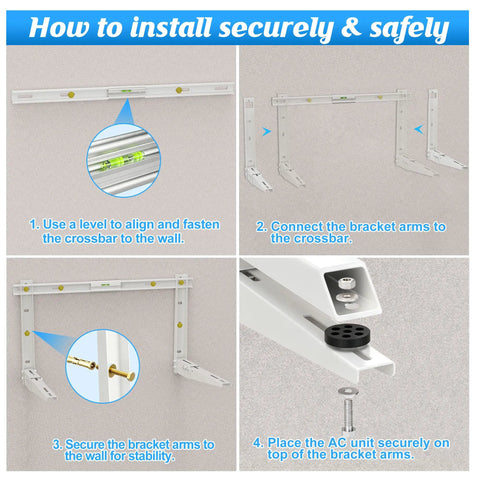 How to install securely & safely

1. Use a level to align and fasten the crossbar to the wall.

2. Connect the bracket arms to the crossbar.

3. Secure the bracket arms to the wall for stability.

4. Place the AC unit securely on top of the bracket arms.