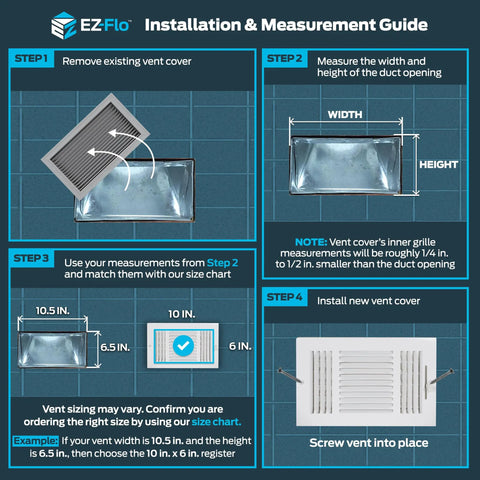 EZ-Flo™ Installation & Measurement Guide

STEP 1 Remove existing vent cover

STEP 2 Measure the width and height of the duct opening

WIDTH

HEIGHT

NOTE: Vent cover's inner grille measurements will be roughly 1/4 in. to 1/2 in. smaller than the duct opening

STEP 3 Use your measurements from Step 2 and match them with our size chart

10.5 IN.

6.5 IN.

10 IN.

6 IN.

Vent sizing may vary. Confirm you are ordering the right size by using our size chart.

Example: If your vent width is 10.5 in. and the height is 6.5 in., then choose the 10 in. x 6 in. register

STEP 4 Install new vent cover

Screw vent into place