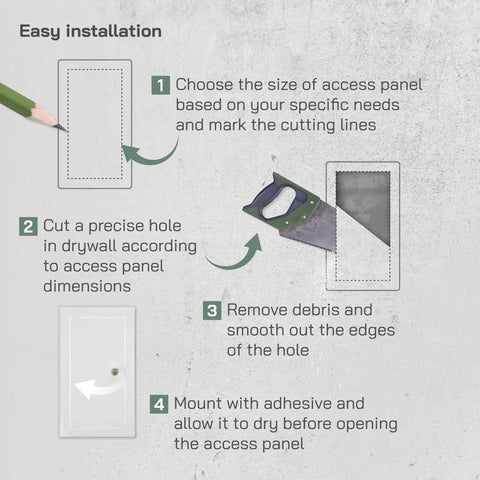 Easy installation

1 Choose the size of access panel based on your specific needs and mark the cutting lines

2 Cut a precise hole in drywall according to access panel dimensions

3 Remove debris and smooth out the edges of the hole

4 Mount with adhesive and allow it to dry before opening the access panel