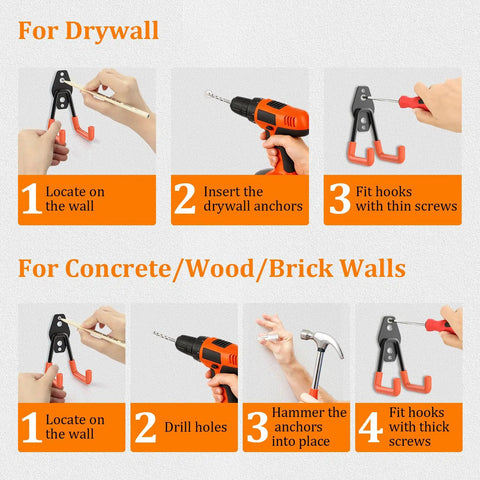 For Drywall

1 Locate on the wall

2 Insert the drywall anchors

3 Fit hooks with thin screws

For Concrete/Wood/Brick Walls

1 Locate on the wall

2 Drill holes

3 Hammer the anchors into place

4 Fit hooks with thick screws