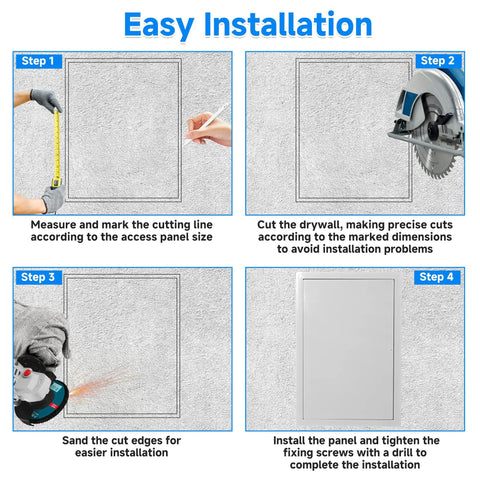 Easy Installation

Step 1

Measure and mark the cutting line according to the access panel size

Step 2

Cut the drywall, making precise cuts according to the marked dimensions to avoid installation problems

Step 3

Sand the cut edges for easier installation

Step 4

Install the panel and tighten the fixing screws with a drill to complete the installation