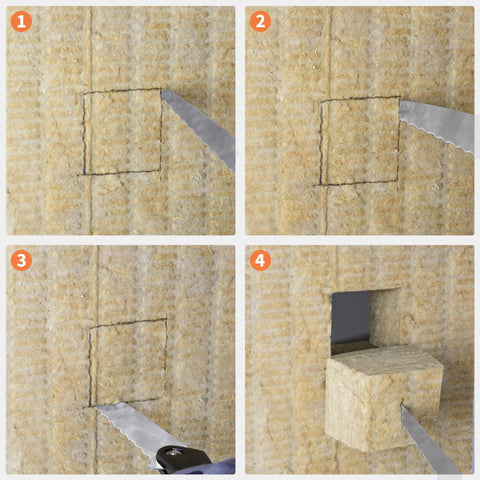 1

2

3

4