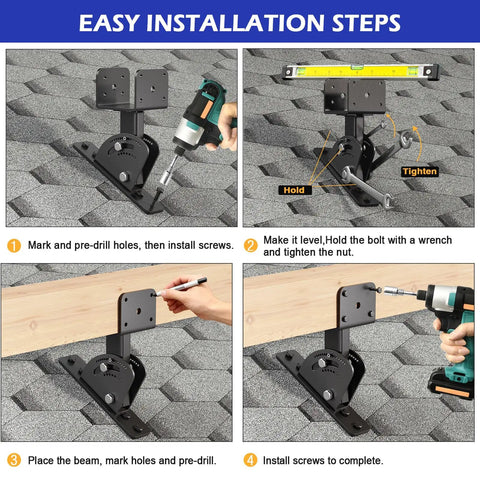 EASY INSTALLATION STEPS

Hold

Tighten

1 Mark and pre-drill holes, then install screws.

2 Make it level,Hold the bolt with a wrench and tighten the nut.

3 Place the beam, mark holes and pre-drill.

4 Install screws to complete.