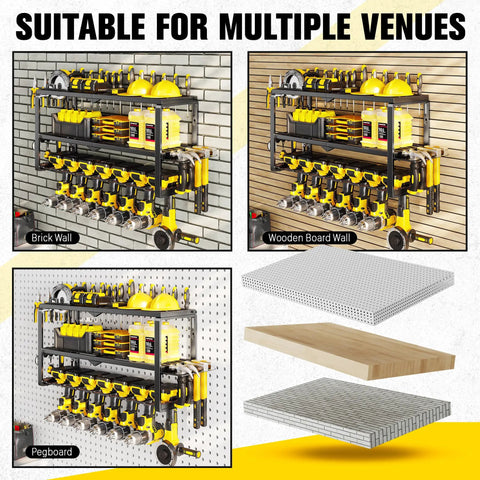 SUITABLE FOR MULTIPLE VENUES

Brick Wall

Wooden Board Wall

Pegboard