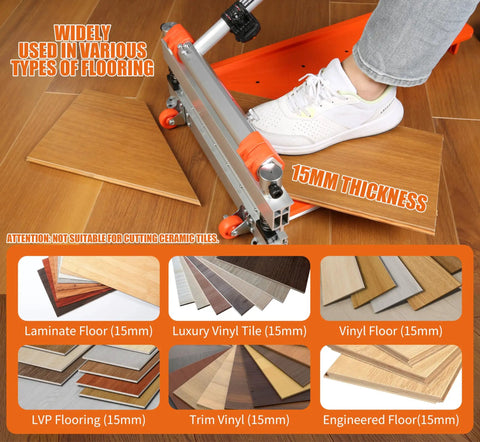 WIDELY USED IN VARIOUS TYPES OF FLOORING

15MM THICKNESS

ATTENTION: NOT SUITABLE FOR CUTTING CERAMIC TILES.

Laminate Floor (15mm)

Luxury Vinyl Tile (15mm)

Vinyl Floor (15mm)

LVP Flooring (15mm)

Trim Vinyl (15mm)

Engineered Floor(15mm)