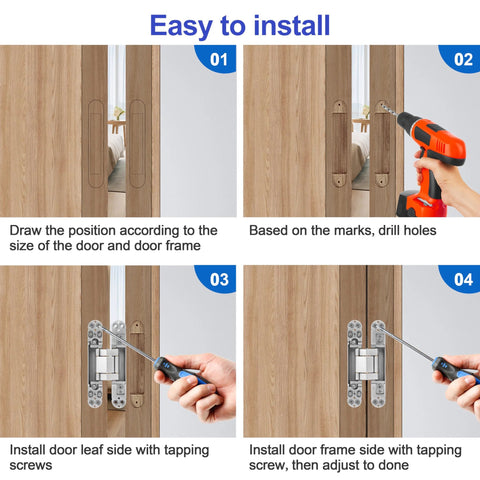 Easy to install

01

Draw the position according to the size of the door and door frame

02

Based on the marks, drill holes

03

Install door leaf side with tapping screws

04

Install door frame side with tapping screw, then adjust to done