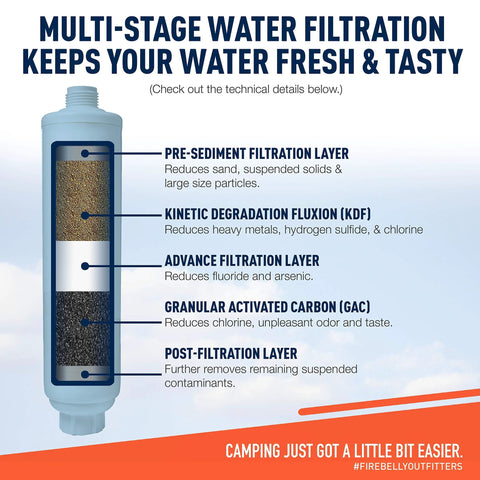 MULTI-STAGE WATER FILTRATION KEEPS YOUR WATER FRESH & TASTY

(Check out the technical details below.)

PRE-SEDIMENT FILTRATION LAYER
Reduces sand, suspended solids & large size particles.

KINETIC DEGRADATION FLUXION (KDF)
Reduces heavy metals, hydrogen sulfide, & chlorine

ADVANCE FILTRATION LAYER
Reduces fluoride and arsenic.

GRANULAR ACTIVATED CARBON (GAC)
Reduces chlorine, unpleasant odor and taste.

POST-FILTRATION LAYER
Further removes remaining suspended contaminants.

CAMPING JUST GOT A LITTLE BIT EASIER.
#FIREBELLYOUTFITTERS