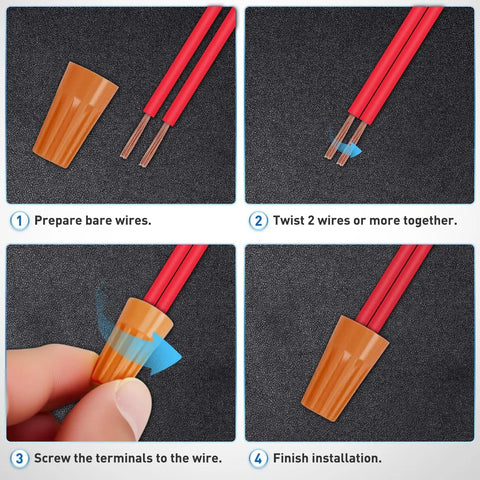 1 Prepare bare wires.

2 Twist 2 wires or more together.

3 Screw the terminals to the wire.

4 Finish installation.