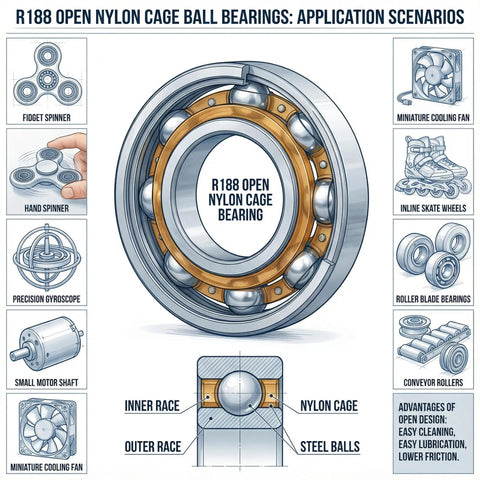 R188 OPEN NYLON CAGE BALL BEARINGS: APPLICATION SCENARIOS

FIDGET SPINNER

HAND SPINNER

PRECISION GYROSCOPE

SMALL MOTOR SHAFT

MINIATURE COOLING FAN

R188 OPEN NYLON CAGE BEARING

INNER RACE

OUTER RACE

NYLON CAGE

STEEL BALLS

MINIATURE COOLING FAN

INLINE SKATE WHEELS

ROLLER BLADE BEARINGS

CONVEYOR ROLLERS

ADVANTAGES OF OPEN DESIGN: EASY CLEANING, EASY LUBRICATION, LOWER FRICTION.