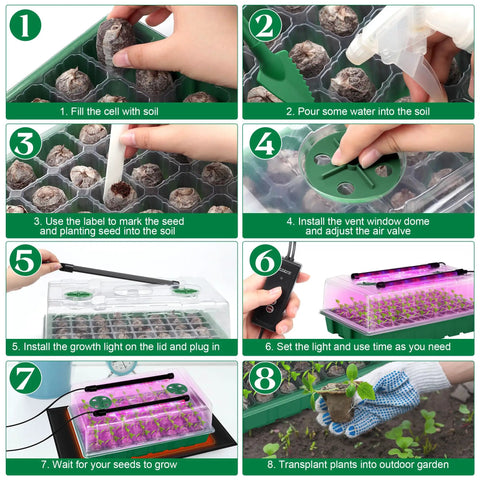 1

1. Fill the cell with soil

2

2. Pour some water into the soil

3

3. Use the label to mark the seed and planting seed into the soil

4

4. Install the vent window dome and adjust the air valve

5

5. Install the growth light on the lid and plug in

6

6. Set the light and use time as you need

7

7. Wait for your seeds to grow

8

8. Transplant plants into outdoor garden