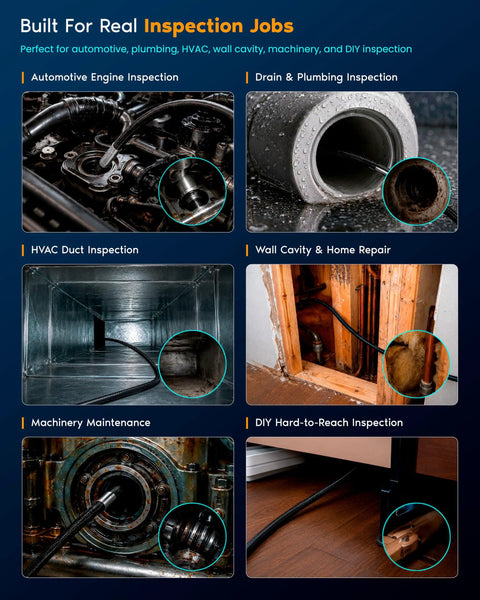 Built For Real Inspection Jobs

Perfect for automotive, plumbing, HVAC, wall cavity, machinery, and DIY inspection

Automotive Engine Inspection

Drain & Plumbing Inspection

HVAC Duct Inspection

Wall Cavity & Home Repair

Machinery Maintenance

DIY Hard-to-Reach Inspection