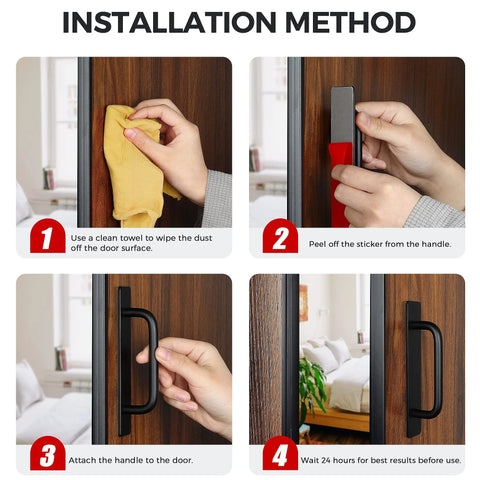 INSTALLATION METHOD

1 Use a clean towel to wipe the dust off the door surface.

2 Peel off the sticker from the handle.

3 Attach the handle to the door.

4 Wait 24 hours for best results before use.